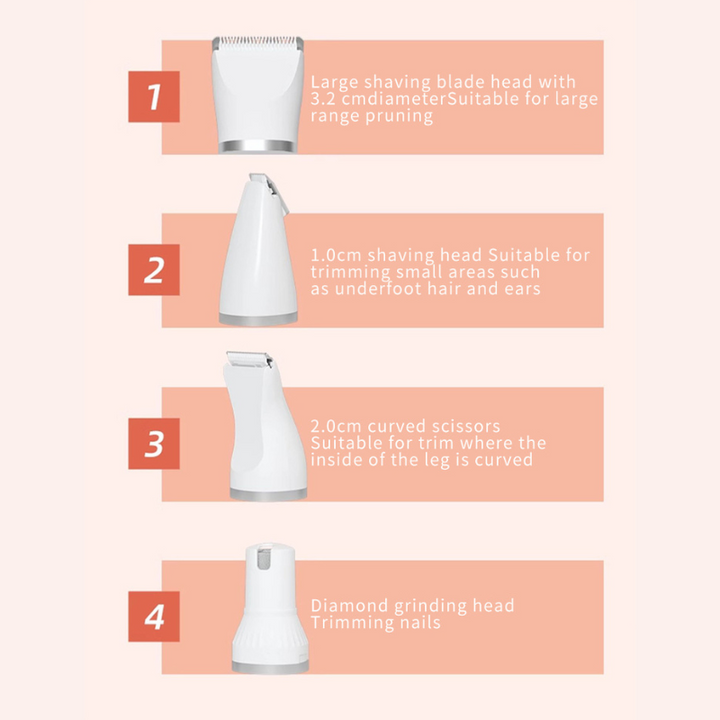 1

Large shaving blade head with 3.2 cmdiameterSuitable for large range pruning

2

1.0cm shaving head Suitable for trimming small areas such as underfoot hair and ears

3

2.0cm curved scissors Suitable for trim where the inside of the leg is curved

4

Diamond grinding head Trimming nails