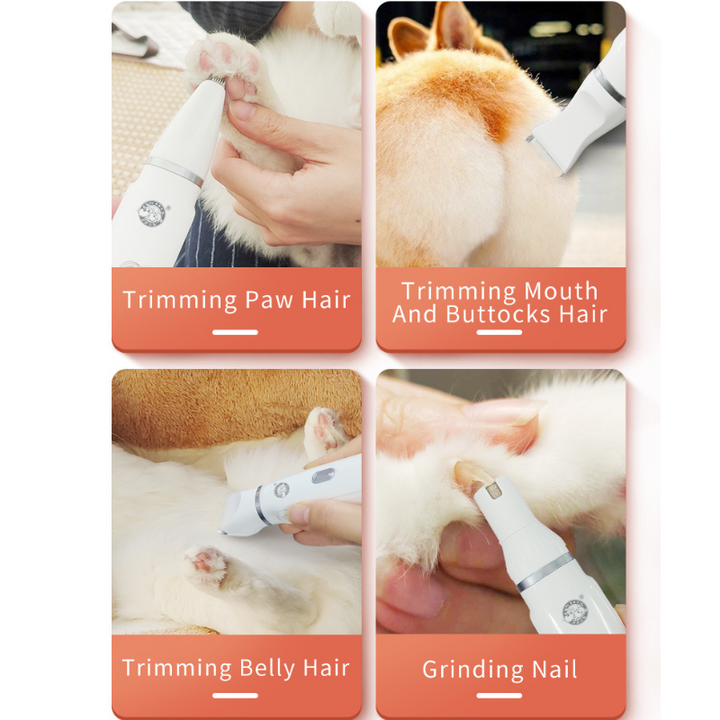 Trimming Paw Hair

Trimming Mouth And Buttocks Hair

Trimming Belly Hair

Grinding Nail